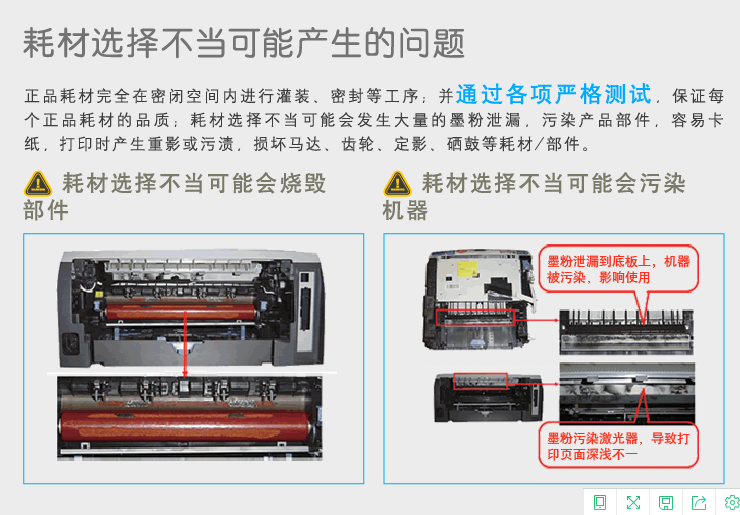 耗材选择不当可能产生的问题

正品耗材完全在密闭空间内进行灌装、密封等工序；并通过各项严格测试，保证每个正品耗材的品质；耗材选择不当可能会发生大量的墨粉泄漏，污染产品部件，容易卡纸，打印时产生重影或污渍，损坏马达、齿轮、定影、硒鼓等耗材/部件。

耗材选择不当可能会烧毁部件

耗材选择不当可能会污染机器

墨粉泄漏到底板上，机器被污染，影响使用

墨粉污染激光器，导致打印页面深浅不一